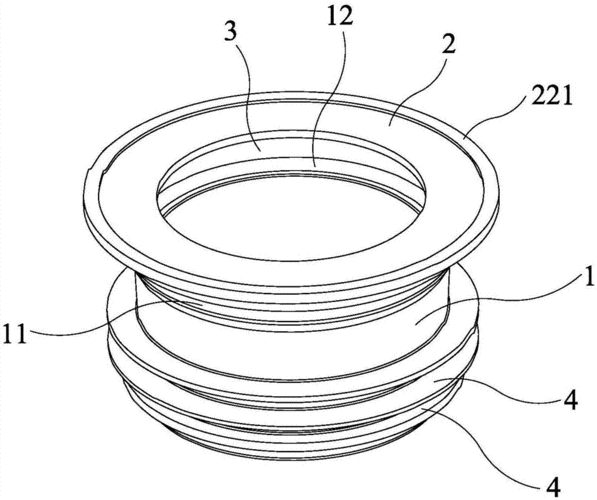 3
12
2
221
1
11
4
4